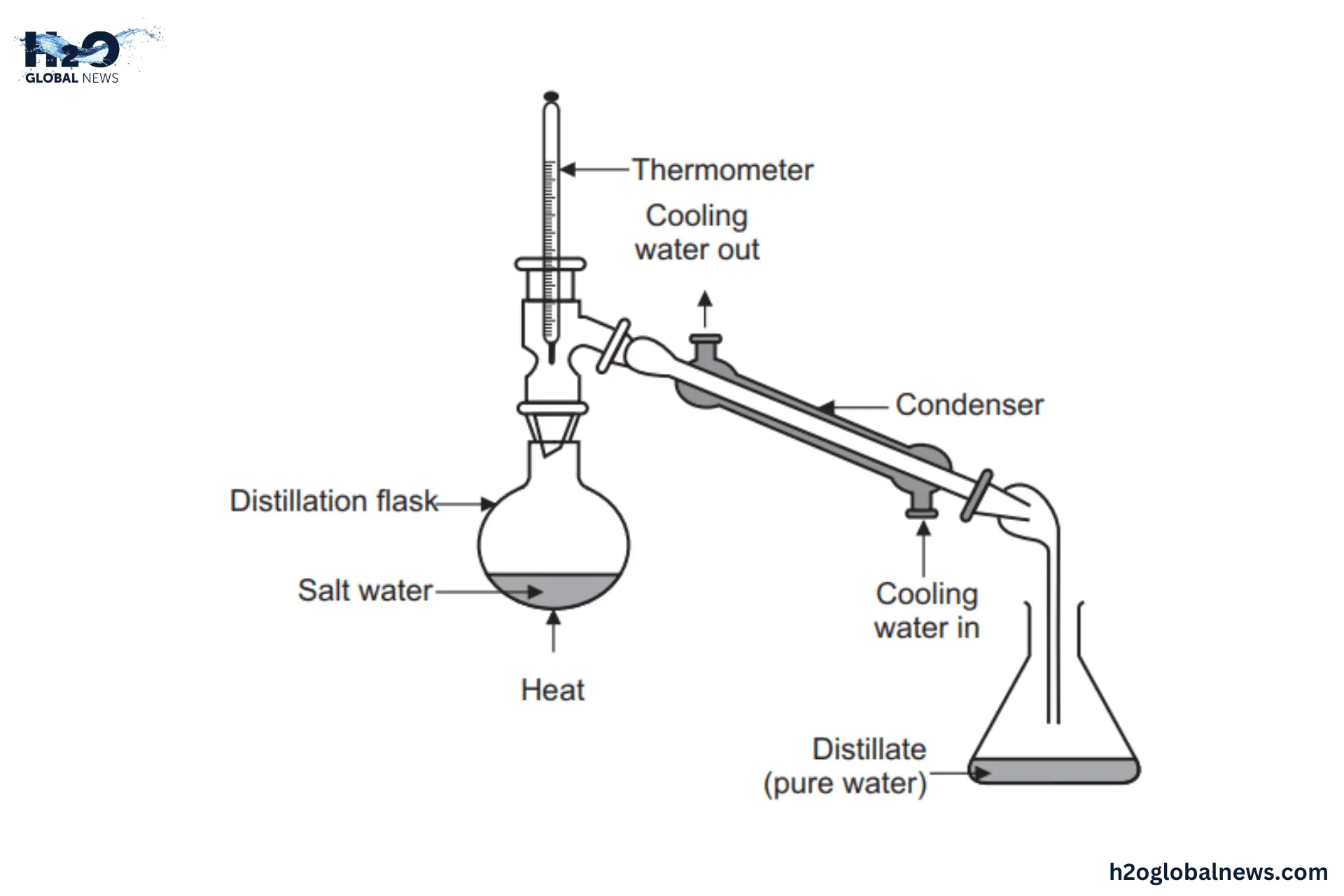 H2O GLOBAL NEWS

Thermometer

Cooling water out

Condenser

Distillation flask

Salt water

Heat

Cooling water in

Distillate (pure water)

h2oglobalnews.com