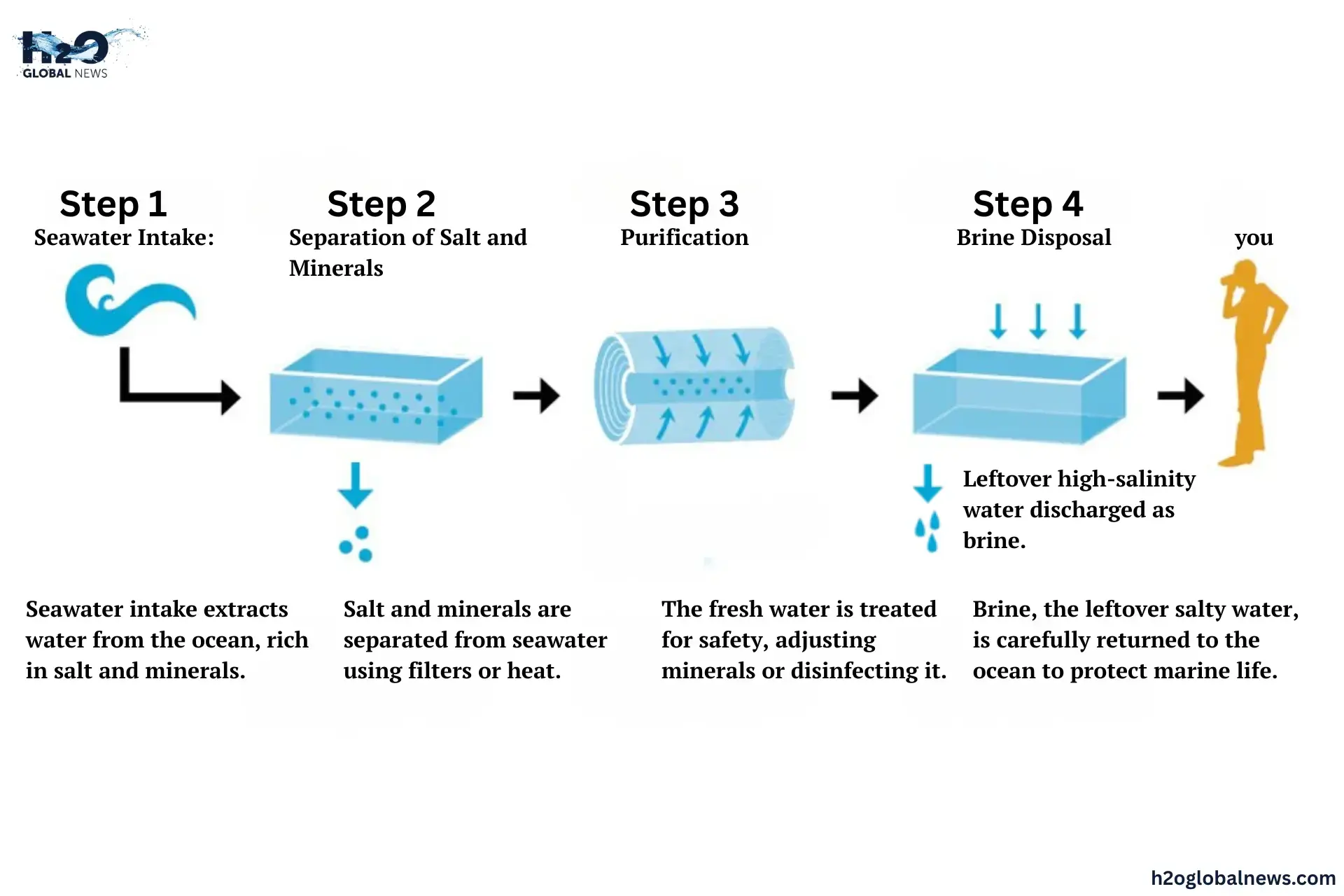 H2O
GLOBAL NEWS

Step 1
Seawater Intake:

Step 2
Separation of Salt and Minerals

Step 3
Purification

Step 4
Brine Disposal

you

Leftover high-salinity water discharged as brine.

Seawater intake extracts water from the ocean, rich in salt and minerals.

Salt and minerals are separated from seawater using filters or heat.

The fresh water is treated for safety, adjusting minerals or disinfecting it.

Brine, the leftover salty water, is carefully returned to the ocean to protect marine life.

h2oglobalnews.com